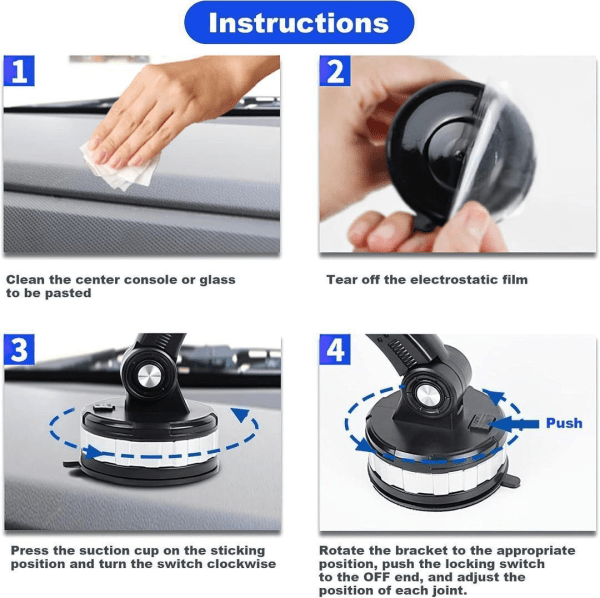 Instructions

1

Clean the center console or glass to be pasted

2

Tear off the electrostatic film

3

Press the suction cup on the sticking position and turn the switch clockwise

4

Push

Rotate the bracket to the appropriate position, push the locking switch to the OFF end, and adjust the position of each joint.